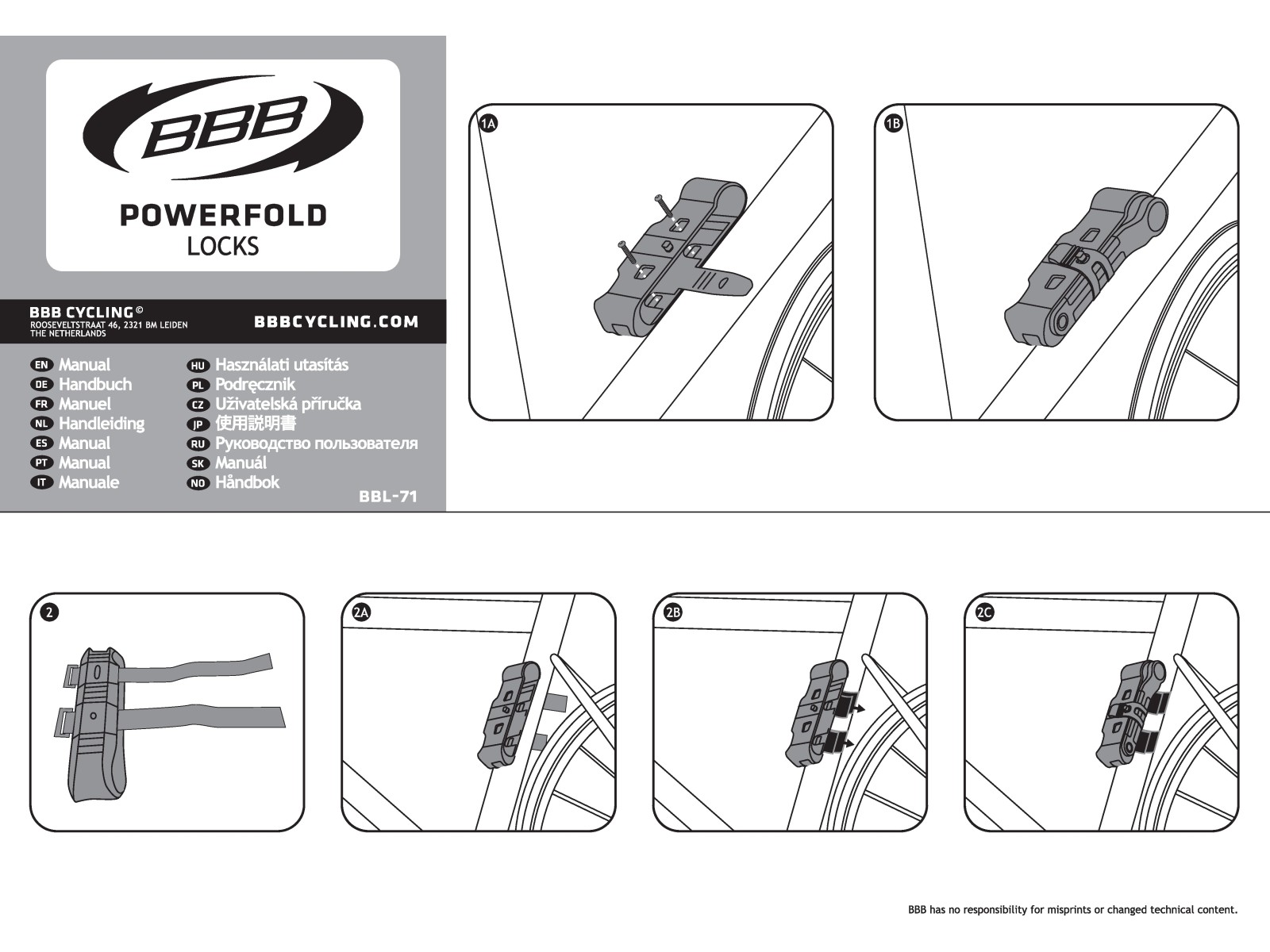 BBB

POWERFOLD
LOCKS

BBB CYCLING©
ROOSEVELTSTRAAT 46, 2321 BM LEIDEN
THE NETHERLANDS

BBBCYCLING.COM

EN Manual
DE Handbuch
FR Manuel
NL Handleiding
ES Manual
PT Manual
IT Manuale

HU Használati utasítás
PL Podręcznik
CZ Uživatelská příručka
JP 使用説明書
RU Руководство пользователя
SK Manuál
NO Håndbok

BBL-71

1A

1B

2

2A

2B

2C

BBB has no responsibility for misprints or changed technical content.